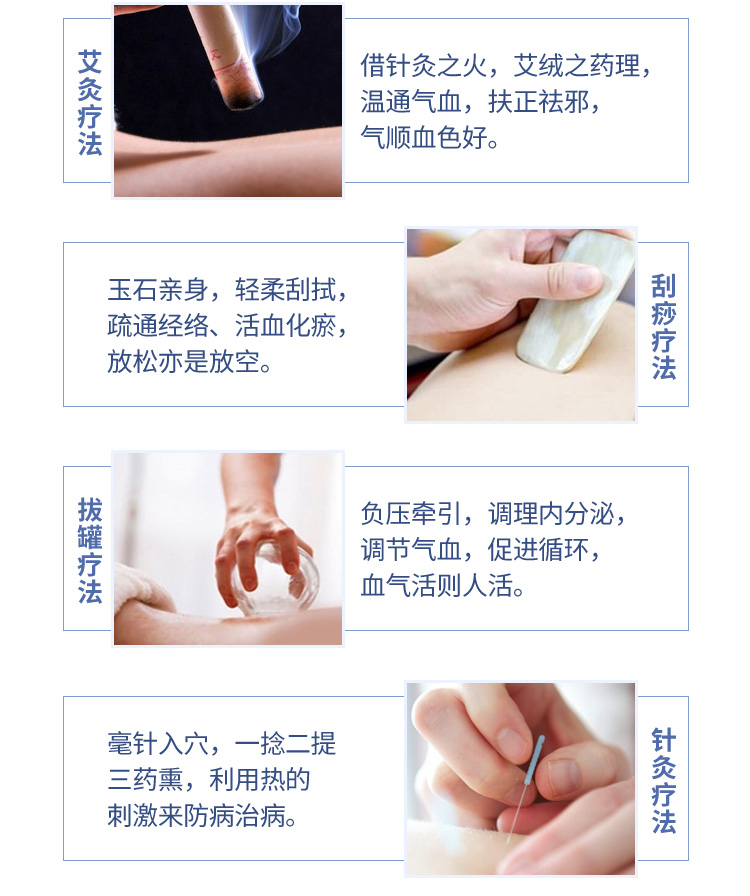 艾灸疗法

借针灸之火，艾绒之药理，温通气血，扶正祛邪，气顺血色好。

玉石亲身，轻柔刮拭，疏通经络、活血化瘀，放松亦是放空。

刮痧疗法

拔罐疗法

负压牵引，调理内分泌，调节气血，促进循环，血气活则人活。

毫针入穴，一捻二提三药熏，利用热的刺激来防病治病。

针灸疗法